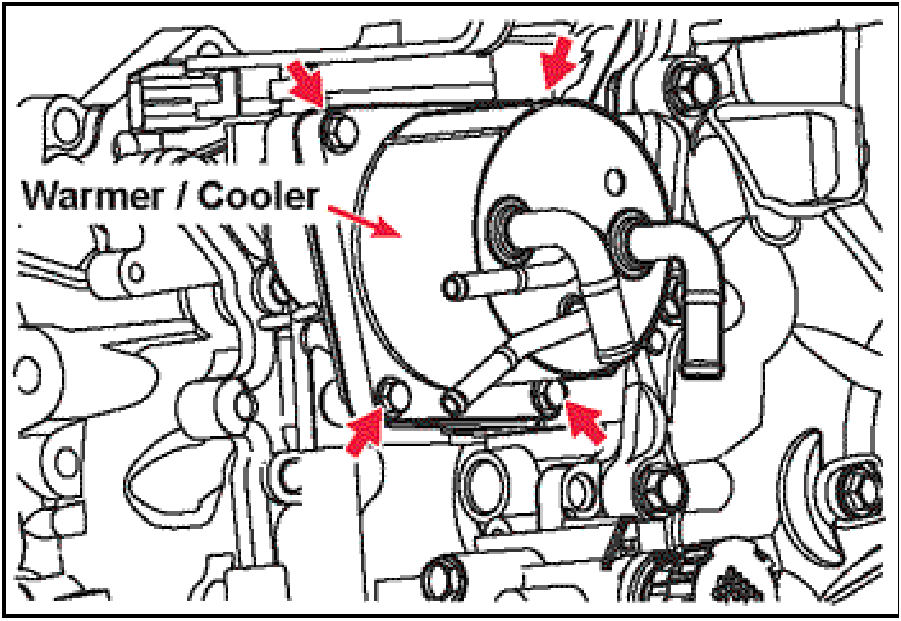 Warmer / Cooler